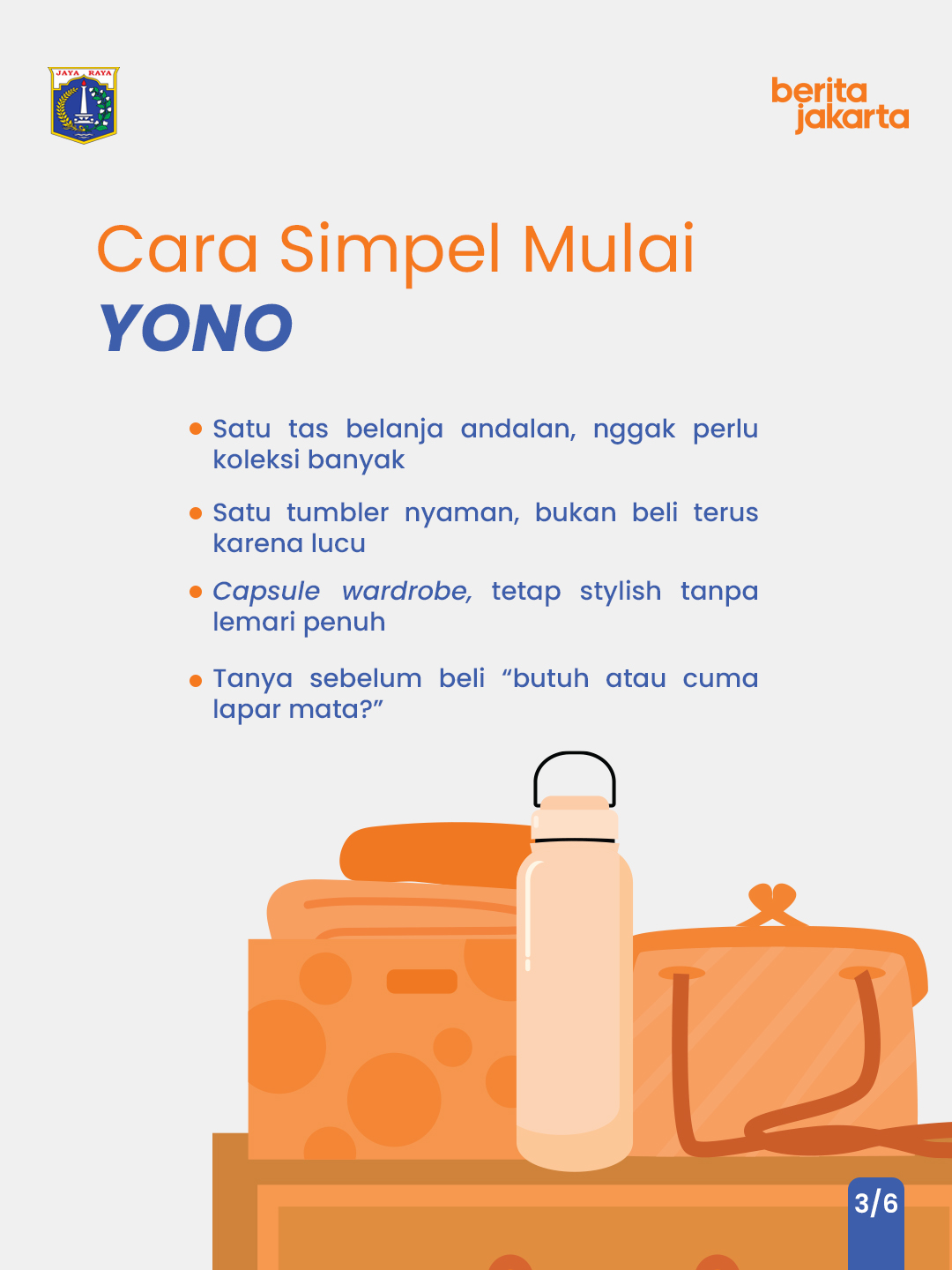 JAYA RAYA

berita jakarta

Cara Simpel Mulai
YONO

• Satu tas belanja andalan, nggak perlu koleksi banyak

• Satu tumbler nyaman, bukan beli terus karena lucu

• Capsule wardrobe, tetap stylish tanpa lemari penuh

• Tanya sebelum beli “butuh atau cuma lapar mata?”

3/6