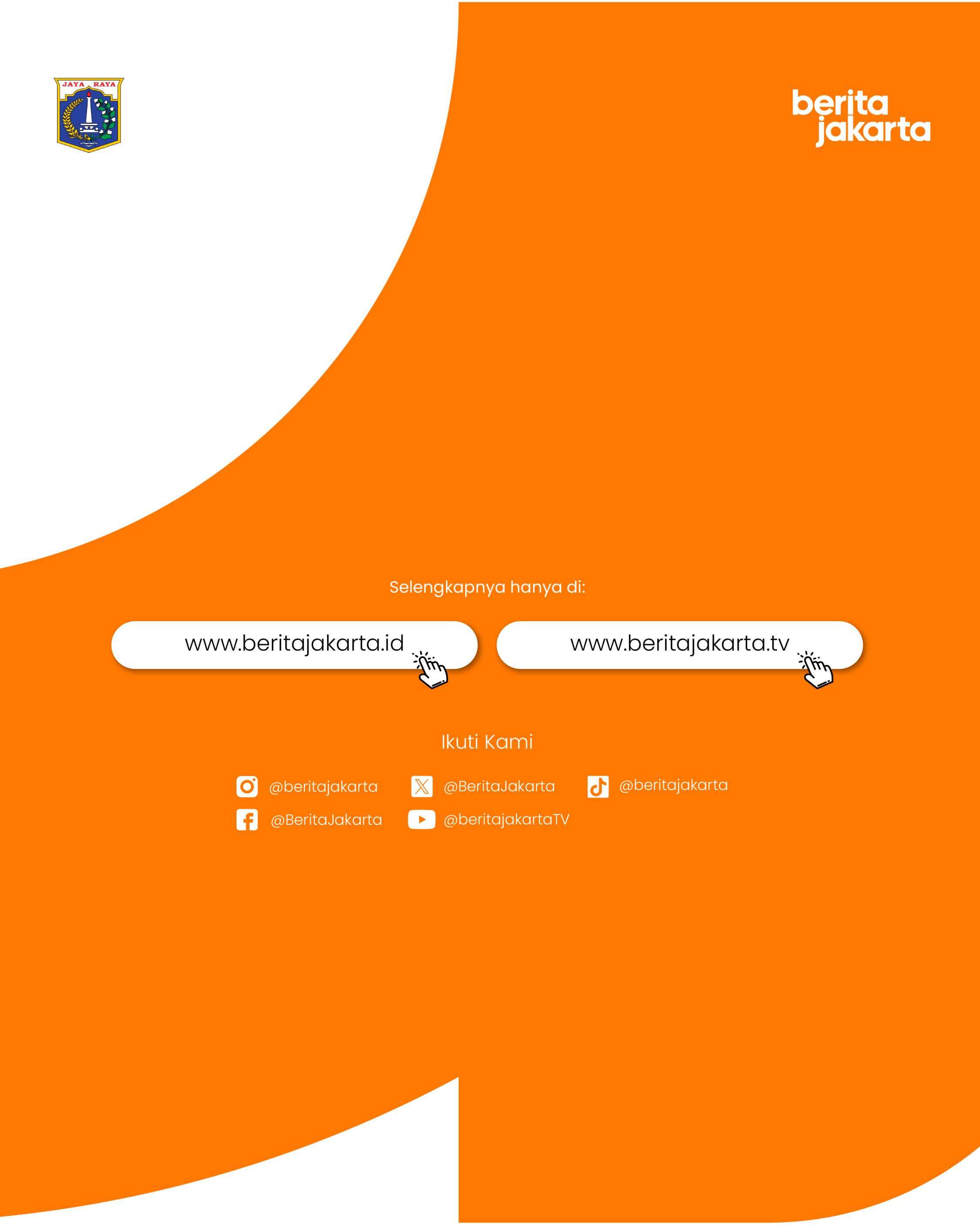 JAYA RAYA

berita jakarta

Selengkapnya hanya di:

www.beritajakarta.id

www.beritajakarta.tv

Ikuti Kami

@beritajakarta
@BeritaJakarta
@beritajakarta
@BeritaJakarta
@beritajakartaTV