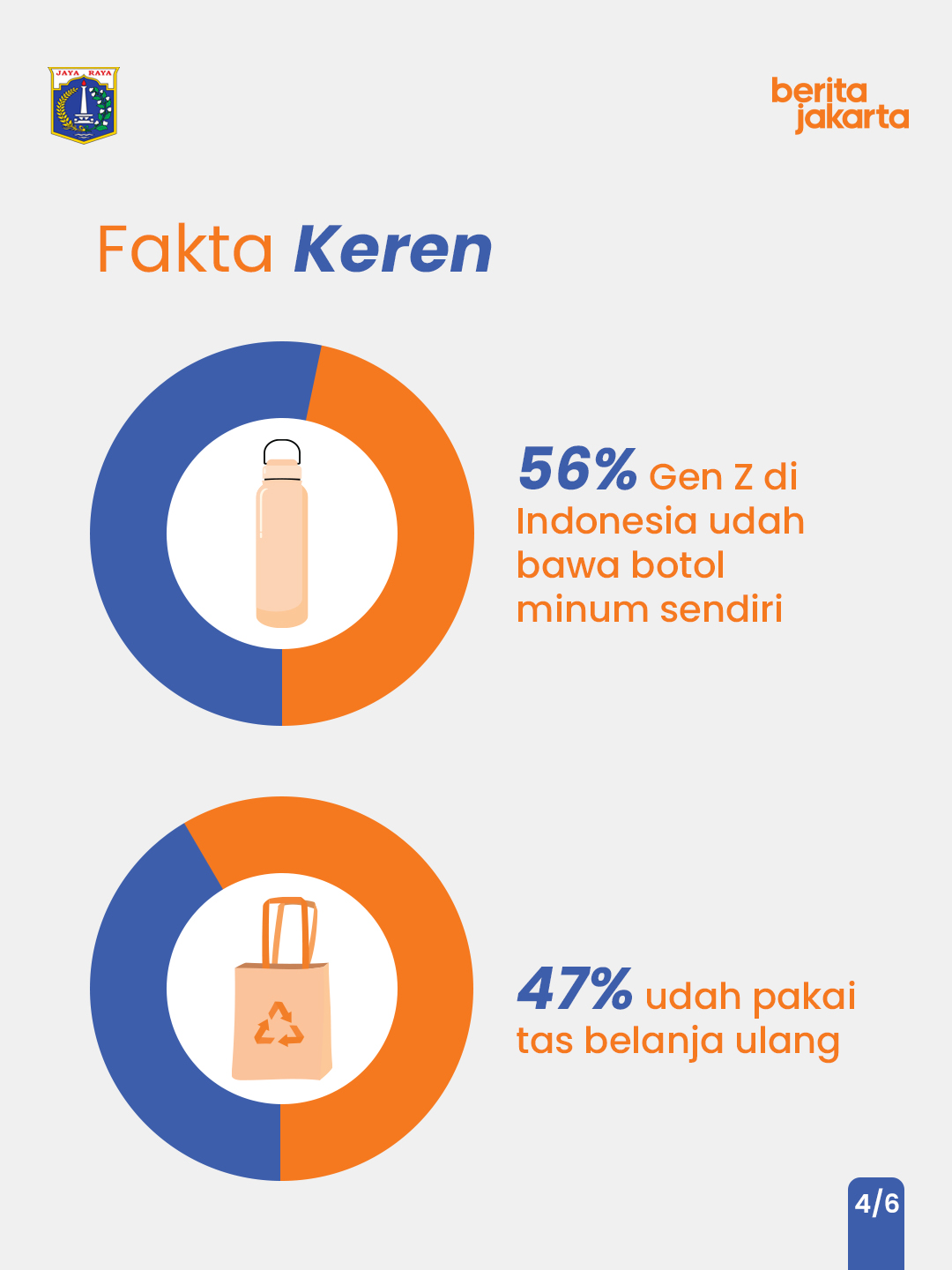 JAYA RAYA

berita jakarta

Fakta Keren

56% Gen Z di Indonesia udah bawa botol minum sendiri

47% udah pakai tas belanja ulang

4/6