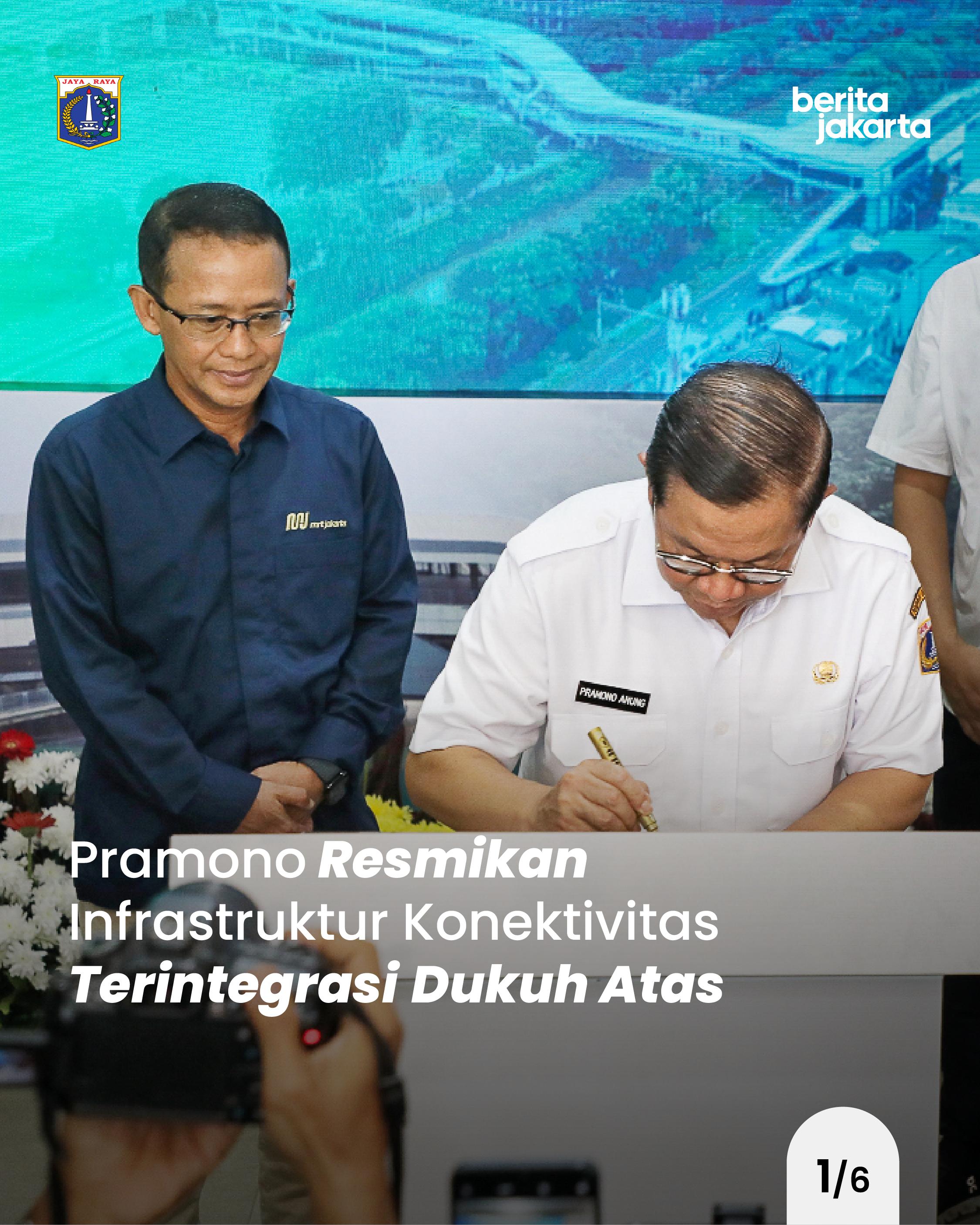 JAYA RAYA

berita jakarta

mrt jakarta

PRAMONO ANUNG

Pramono Resmikan Infrastruktur Konektivitas Terintegrasi Dukuh Atas

1/6